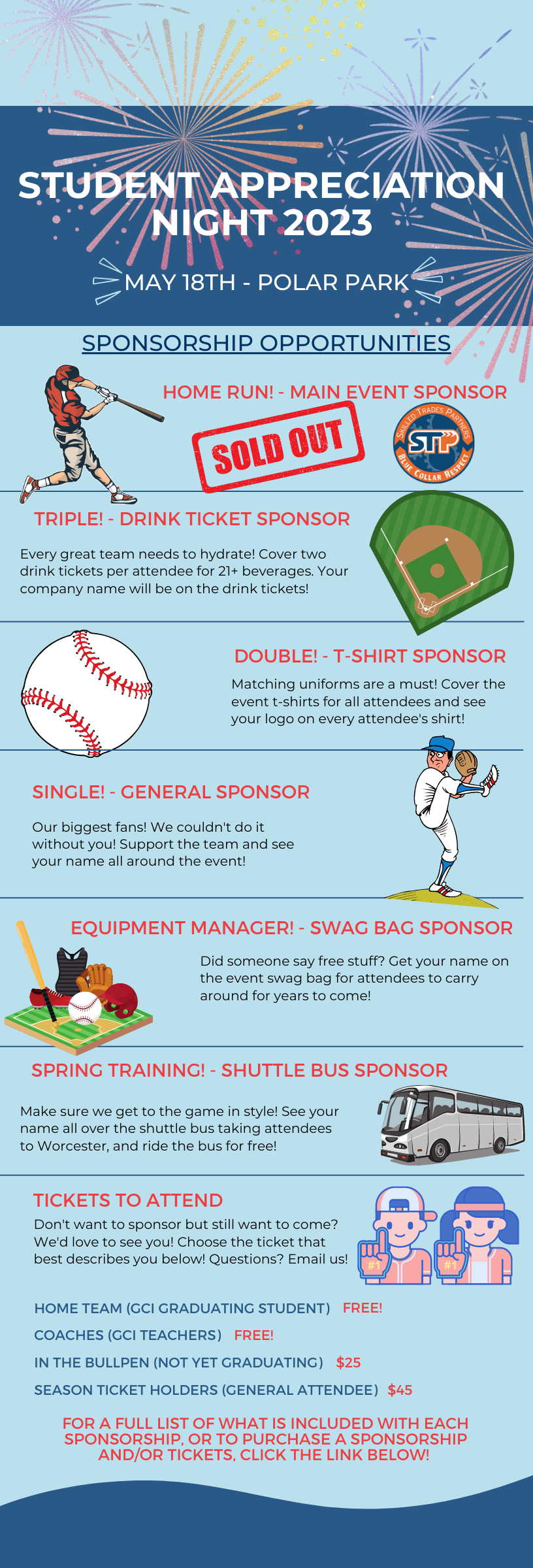 STUDENT APPRECIATION NIGHT 2023

MAY 18TH - POLAR PARK

SPONSORSHIP OPPORTUNITIES

HOME RUN! - MAIN EVENT SPONSOR

SOLD OUT

SKILLED TRADES PARTNERS STP BLUE COLLAR RESPECT

TRIPLE! - DRINK TICKET SPONSOR

Every great team needs to hydrate! Cover two drink tickets per attendee for 21+ beverages. Your company name will be on the drink tickets!

DOUBLE! - T-SHIRT SPONSOR

Matching uniforms are a must! Cover the event t-shirts for all attendees and see your logo on every attendee's shirt!

SINGLE! - GENERAL SPONSOR

Our biggest fans! We couldn't do it without you! Support the team and see your name all around the event!

EQUIPMENT MANAGER! - SWAG BAG SPONSOR

Did someone say free stuff? Get your name on the event swag bag for attendees to carry around for years to come!

SPRING TRAINING! - SHUTTLE BUS SPONSOR

Make sure we get to the game in style! See your name all over the shuttle bus taking attendees to Worcester, and ride the bus for free!

TICKETS TO ATTEND

Don't want to sponsor but still want to come? We'd love to see you! Choose the ticket that best describes you below! Questions? Email us!

#1 #1

HOME TEAM (GCI GRADUATING STUDENT) FREE!

COACHES (GCI TEACHERS) FREE!

IN THE BULLPEN (NOT YET GRADUATING) $25

SEASON TICKET HOLDERS (GENERAL ATTENDEE) $45

FOR A FULL LIST OF WHAT IS INCLUDED WITH EACH SPONSORSHIP, OR TO PURCHASE A SPONSORSHIP AND/OR TICKETS, CLICK THE LINK BELOW!